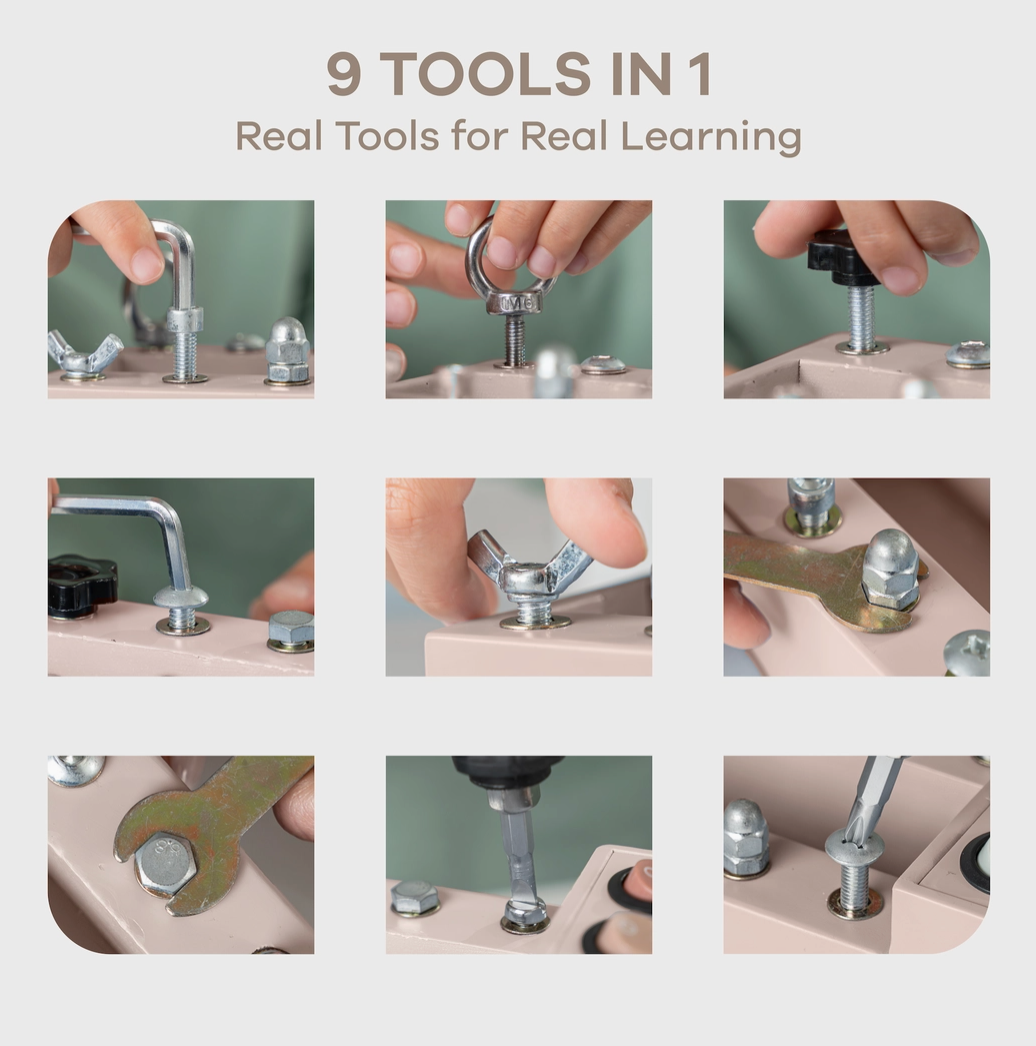 9 TOOLS IN 1
Real Tools for Real Learning

M6